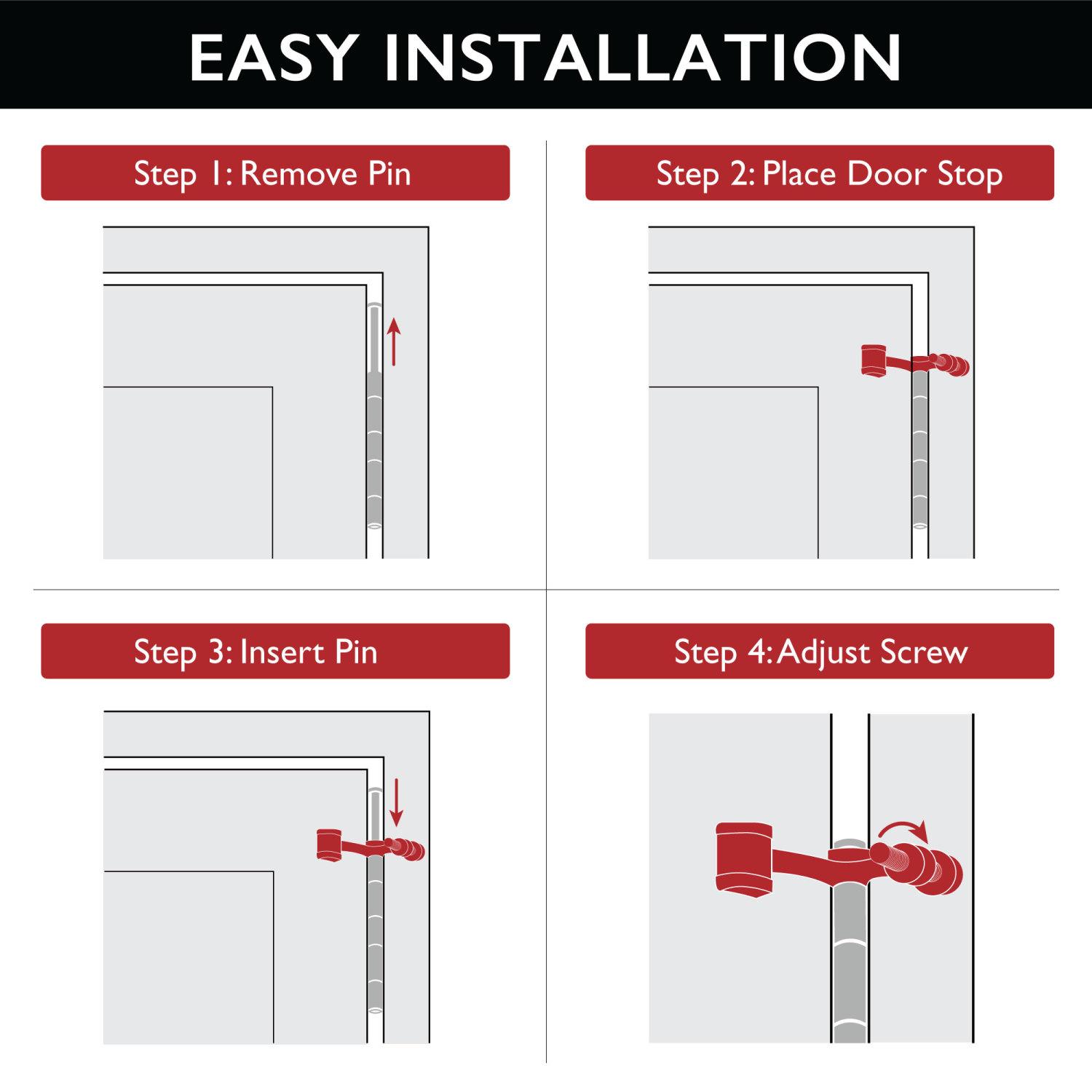 EASY INSTALLATION

Step 1: Remove Pin

Step 2: Place Door Stop

Step 3: Insert Pin

Step 4: Adjust Screw