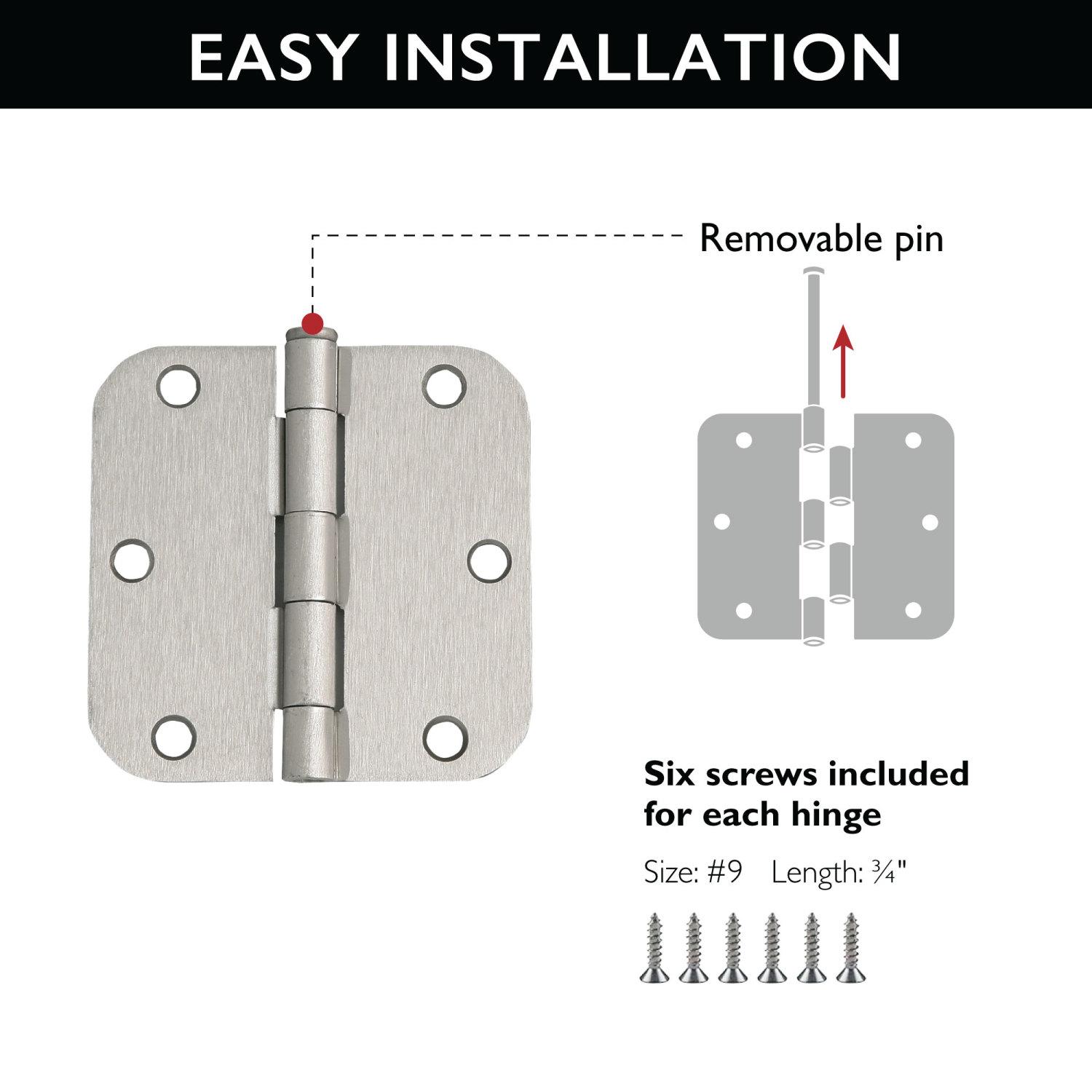 EASY INSTALLATION

Removable pin

Six screws included for each hinge

Size: #9 Length: ¾"