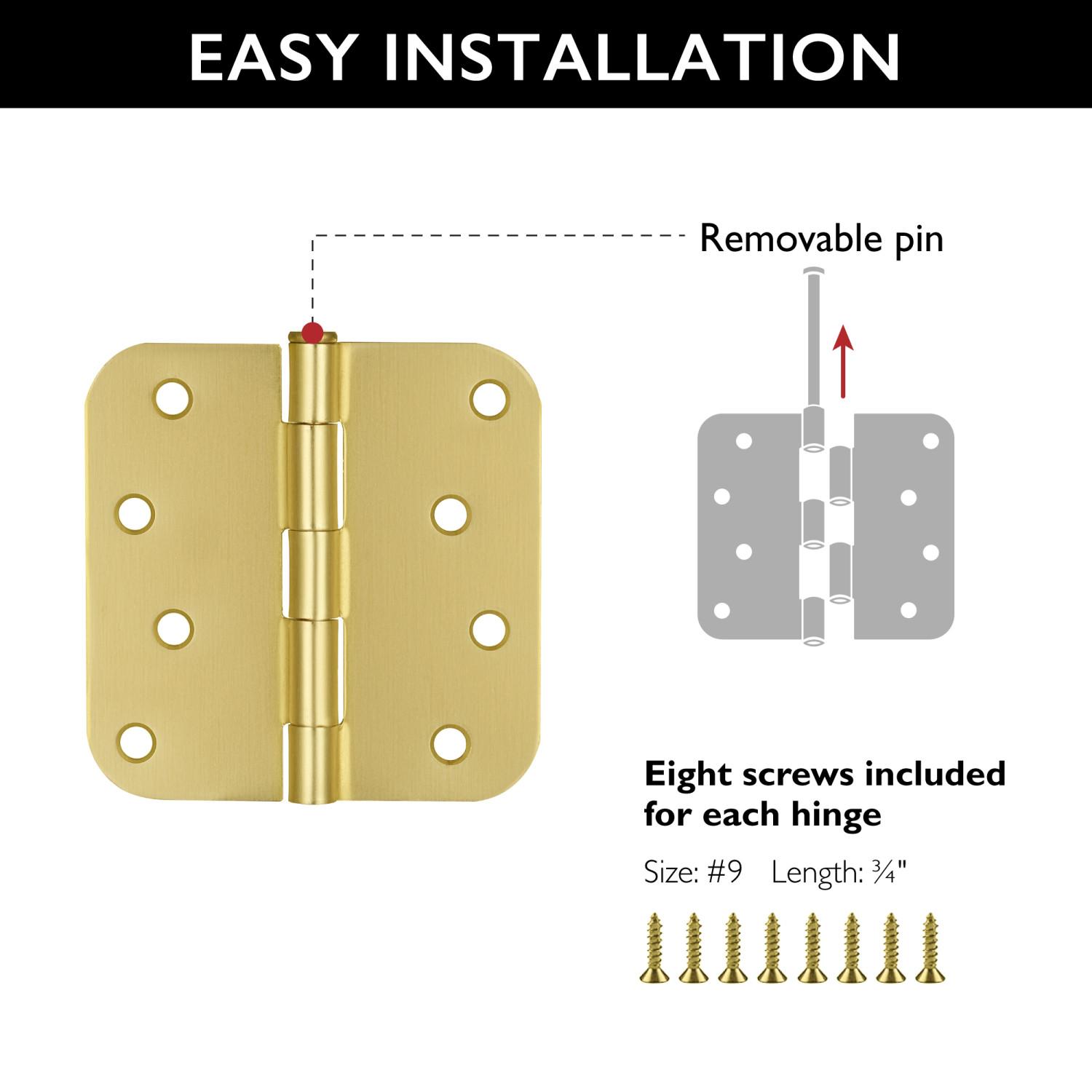 EASY INSTALLATION

Removable pin

Eight screws included for each hinge

Size: #9 Length: ¾"