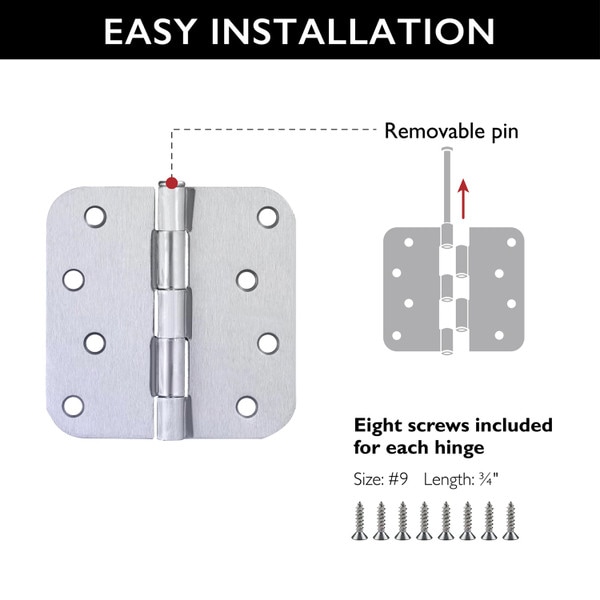 EASY INSTALLATION

Removable pin

Eight screws included for each hinge

Size: #9 Length: ¾"