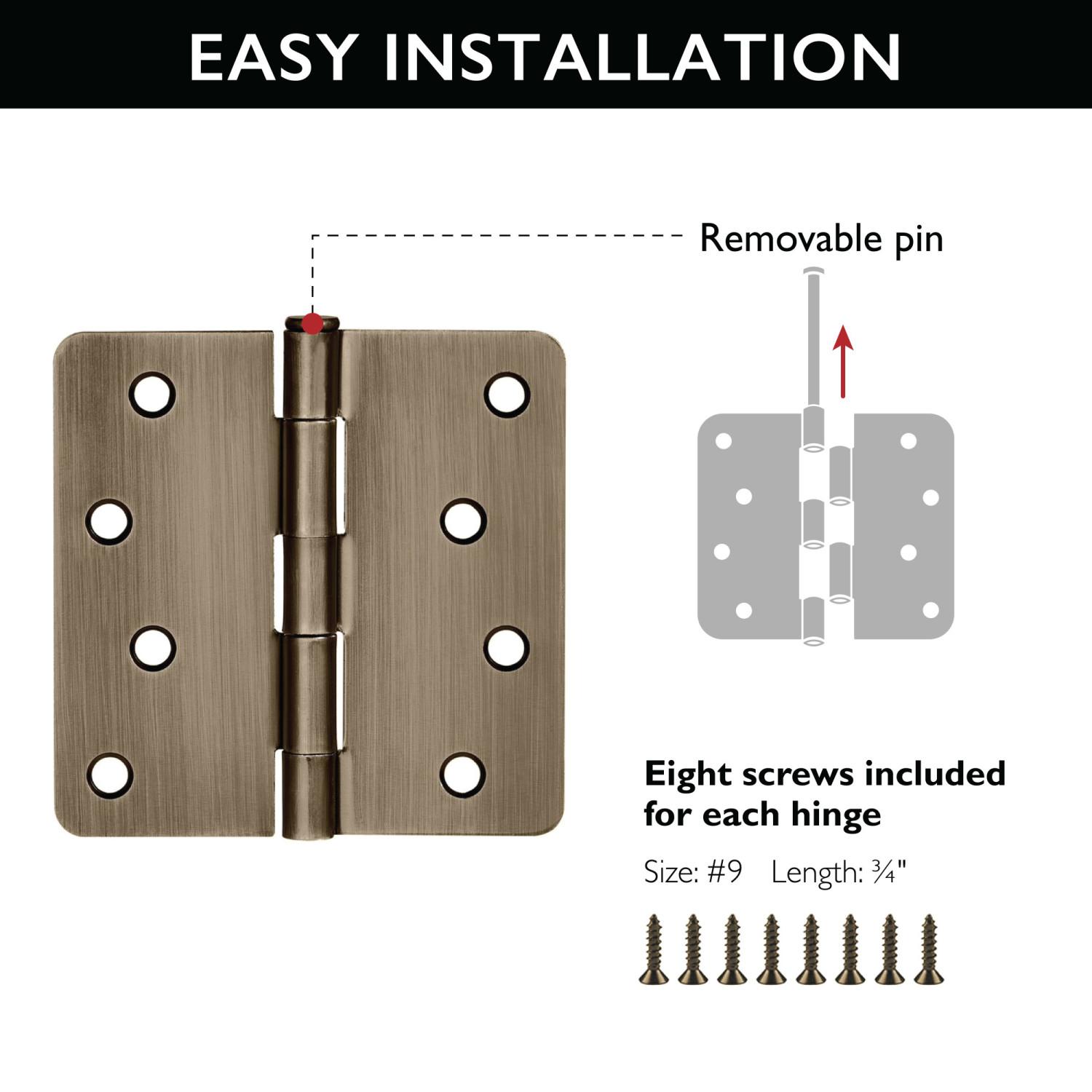 EASY INSTALLATION

Removable pin

Eight screws included for each hinge

Size: #9 Length: ¾"