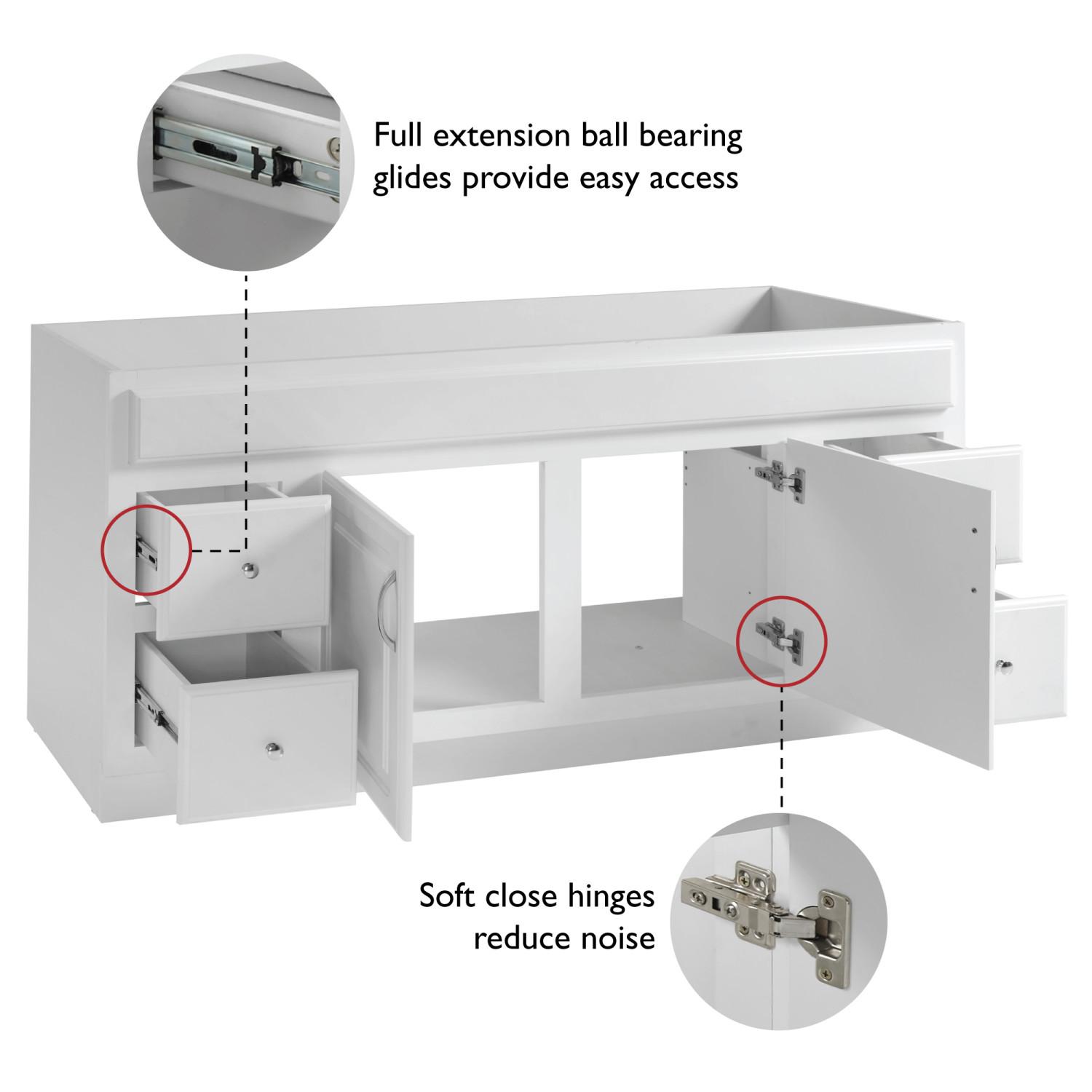 Full extension ball bearing glides provide easy access

Soft close hinges reduce noise